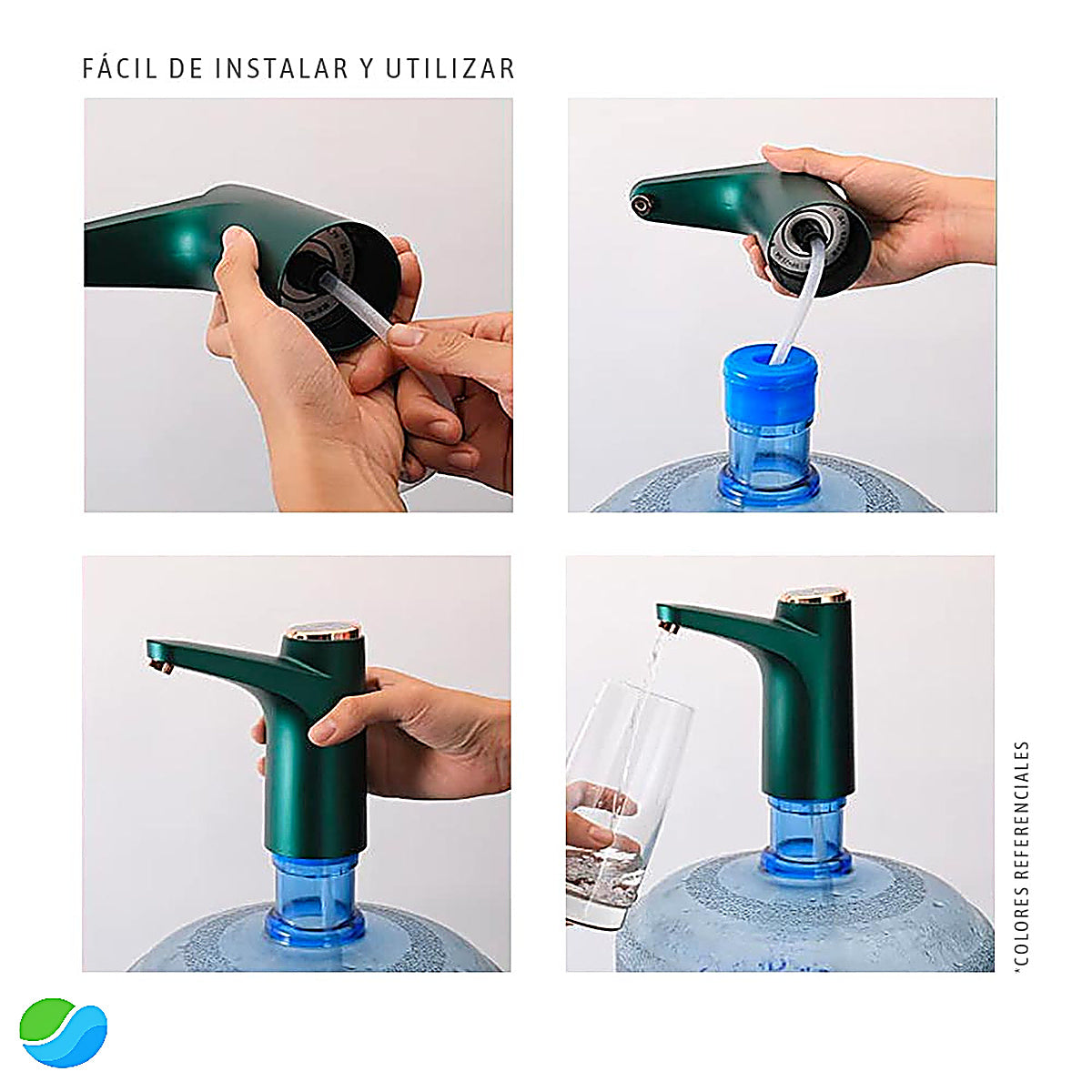 FÁCIL DE INSTALAR Y UTILIZAR

*COLORES REFERENCIALES